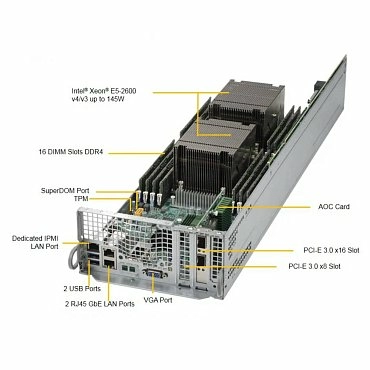 Intel® Xeon® E5-2600 v4/v3 up to 145W

16 DIMM Slots DDR4

SuperDOM Port
TPM

AOC Card

Dedicated IPMI LAN Port

PCI-E 3.0 x16 Slot

PCI-E 3.0 x8 Slot

2 USB Ports

2 RJ45 GbE LAN Ports

VGA Port