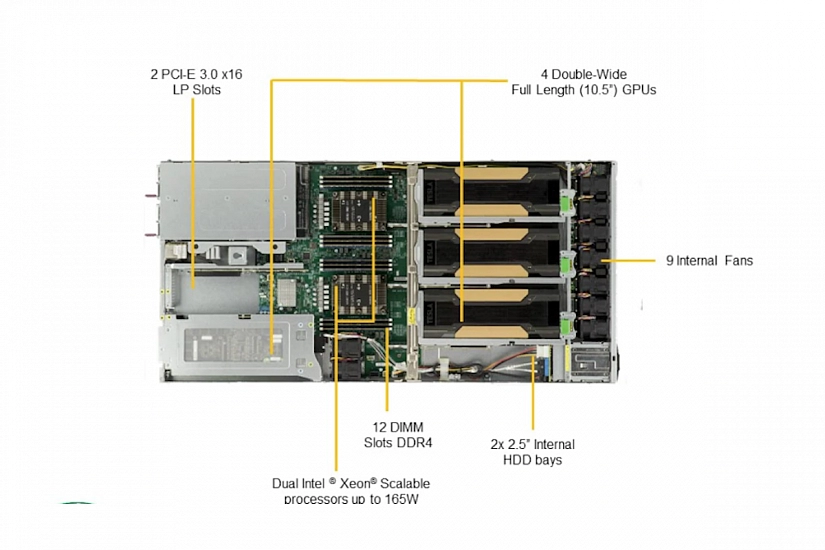 2 PCI-E 3.0 x16
LP Slots

4 Double-Wide
Full Length (10.5") GPUs

9 Internal Fans

12 DIMM
Slots DDR4

2x 2.5" Internal
HDD bays

Dual Intel ® Xeon® Scalable
processors up to 165W