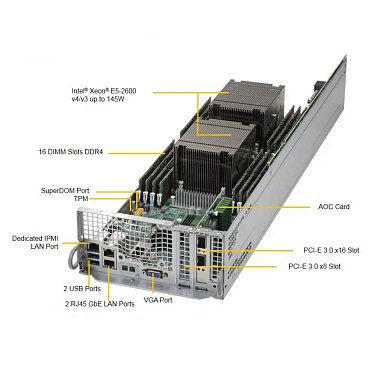 Intel® Xeon® E5-2600 v4/v3 up to 145W

16 DIMM Slots DDR4

SuperDOM Port

TPM

AOC Card

Dedicated IPMI LAN Port

PCI-E 3.0 x16 Slot

PCI-E 3.0 x8 Slot

2 USB Ports

2 RJ45 GbE LAN Ports

VGA Port