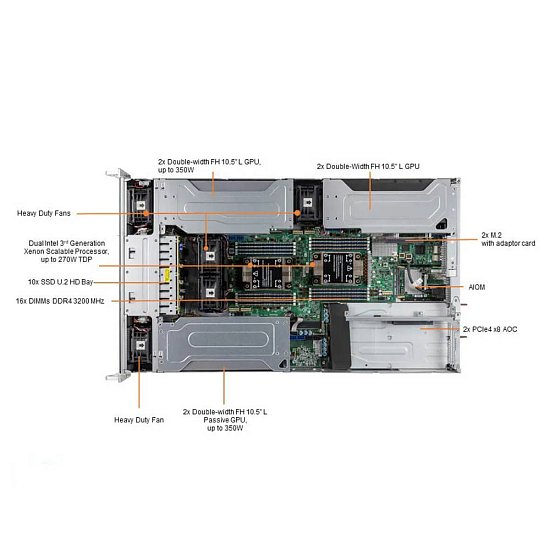 2x Double-width FH 10.5" L GPU, up to 350W

2x Double-Width FH 10.5" L GPU

Heavy Duty Fans

Dual Intel 3rd Generation Xenon Scalable Processor, up to 270W TDP

10x SSD U.2 HD Bay

16x DIMMs DDR4 3200 MHz

2x M.2 with adaptor card

AIOM

2x PCIe4 x8 AOC

Heavy Duty Fan

2x Double-width FH 10.5" L Passive GPU, up to 350W