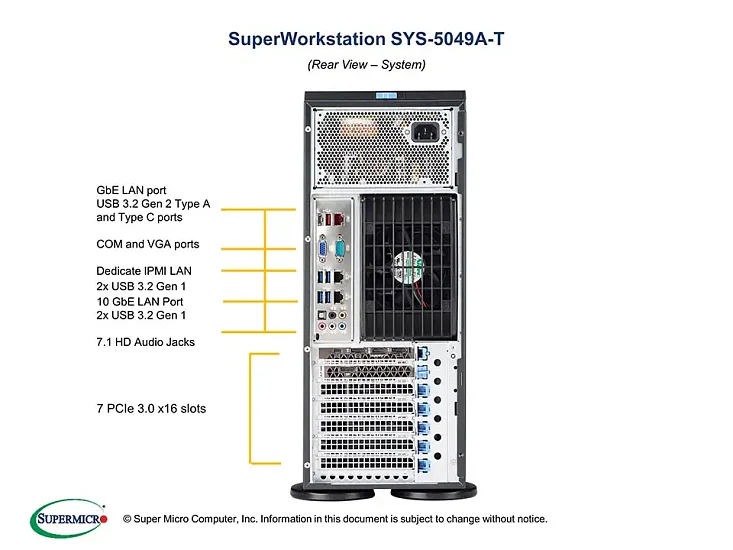 SuperWorkstation SYS-5049A-T

(Rear View – System)

GbE LAN port
USB 3.2 Gen 2 Type A and Type C ports

COM and VGA ports

Dedicate IPMI LAN
2x USB 3.2 Gen 1

10 GbE LAN Port
2x USB 3.2 Gen 1

7.1 HD Audio Jacks

7 PCIe 3.0 x16 slots

SUPERMICRO

© Super Micro Computer, Inc. Information in this document is subject to change without notice.