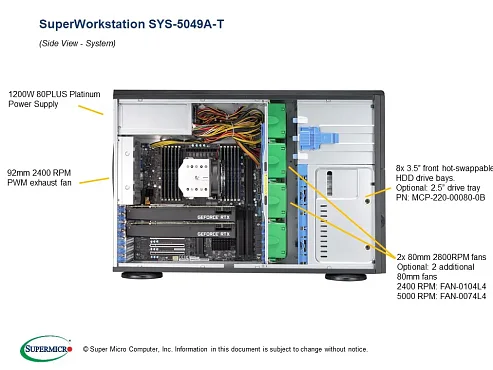 SuperWorkstation SYS-5049A-T

(Side View - System)

1200W 80PLUS Platinum Power Supply

92mm 2400 RPM PWM exhaust fan

GEFORCE RTX

GEFORCE RTX

8x 3.5" front hot-swappable HDD drive bays. Optional: 2.5" drive tray PN: MCP-220-00080-0B

2x 80mm 2800RPM fans
Optional: 2 additional 80mm fans
2400 RPM: FAN-0104L4
5000 RPM: FAN-0074L4

SUPERMICRO

© Super Micro Computer, Inc. Information in this document is subject to change without notice.